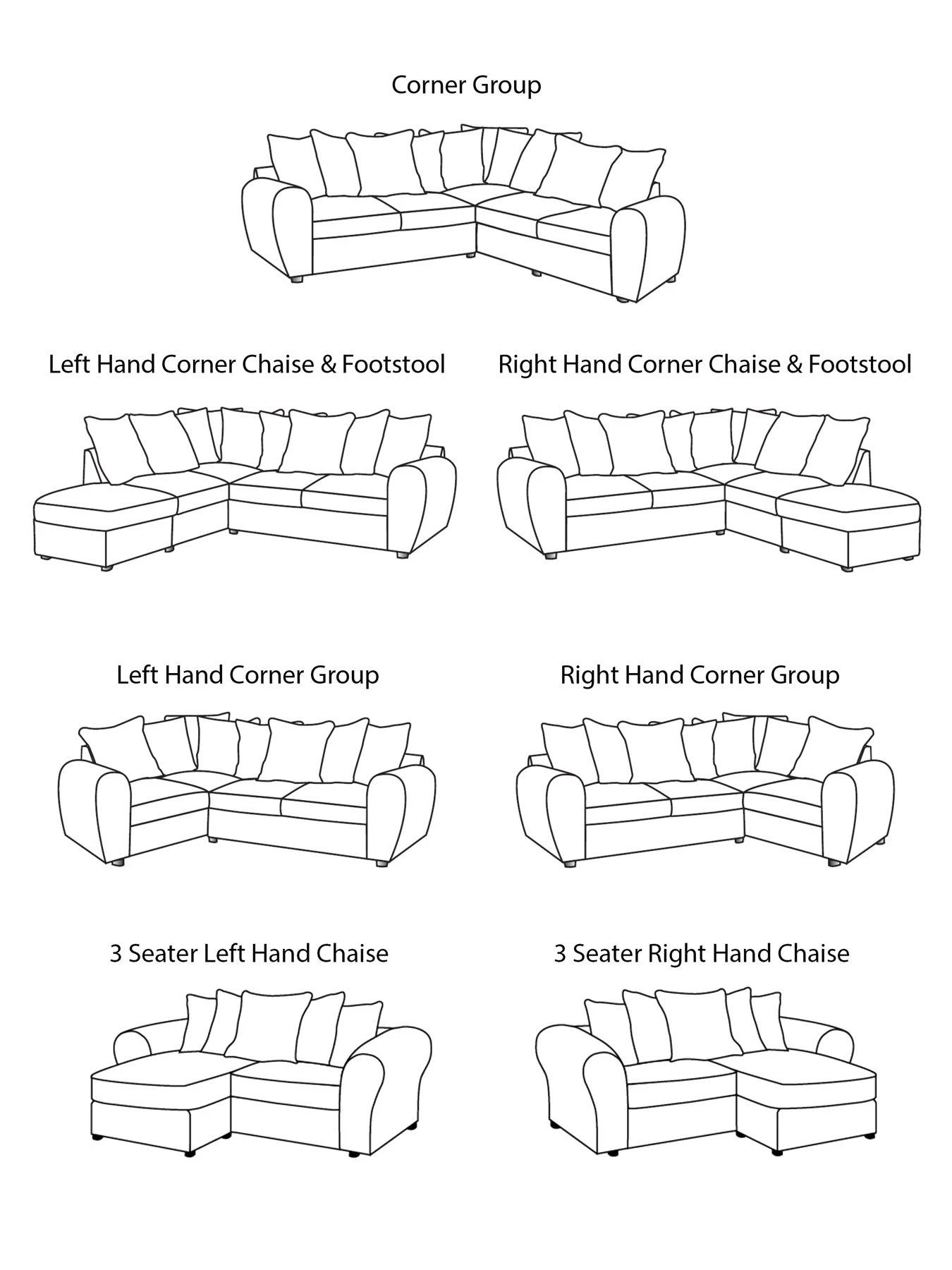 Corner Group

Left Hand Corner Chaise & Footstool

Right Hand Corner Chaise & Footstool

Left Hand Corner Group

Right Hand Corner Group

3 Seater Left Hand Chaise

3 Seater Right Hand Chaise