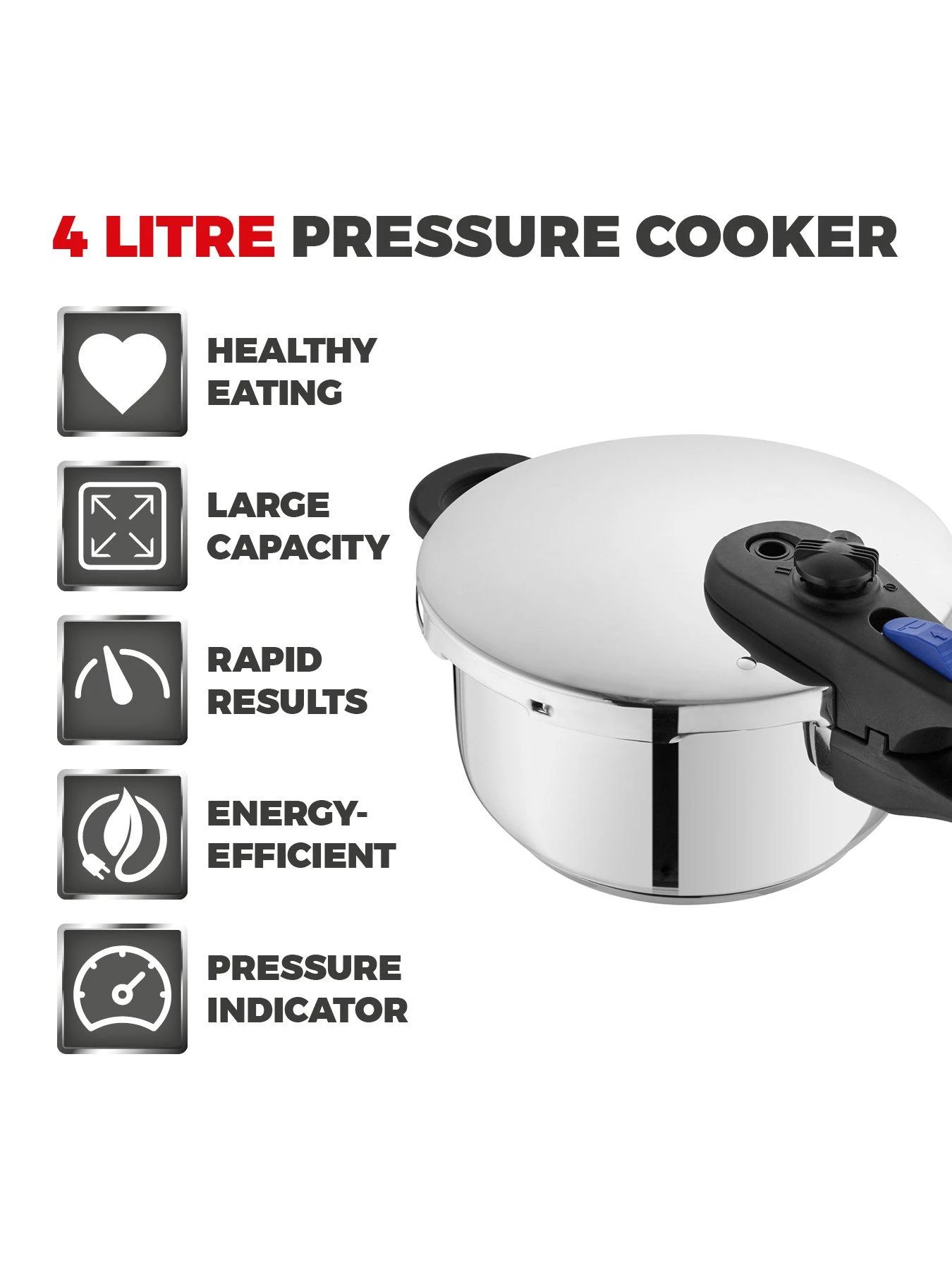 4 LITRE PRESSURE COOKER

HEALTHY EATING

LARGE CAPACITY

RAPID RESULTS

ENERGY-EFFICIENT

PRESSURE INDICATOR