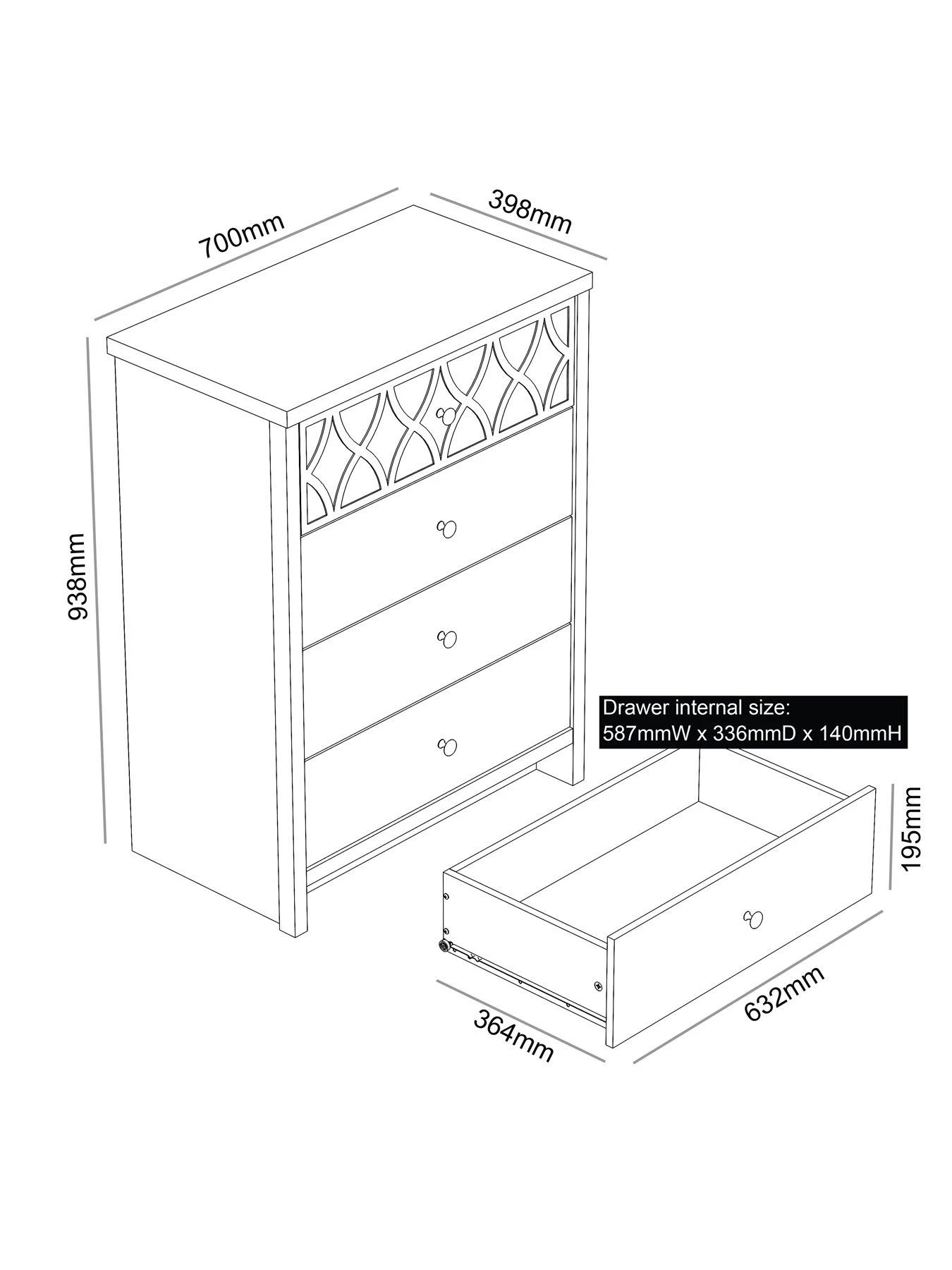 700mm

398mm

938mm

Drawer internal size:
587mmW x 336mmD x 140mmH

195mm

364mm

632mm