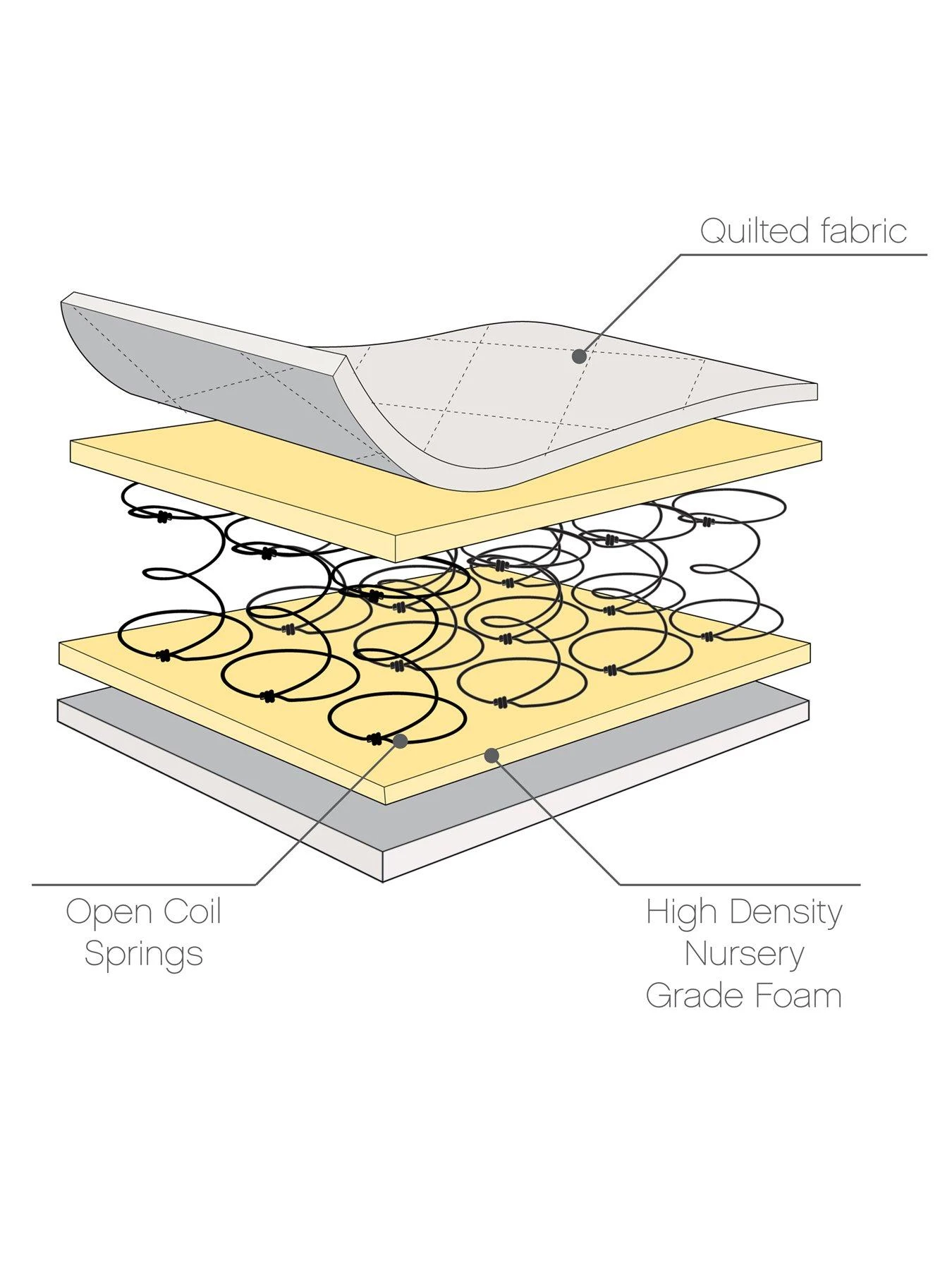 Quilted fabric

Open Coil Springs

High Density Nursery Grade Foam